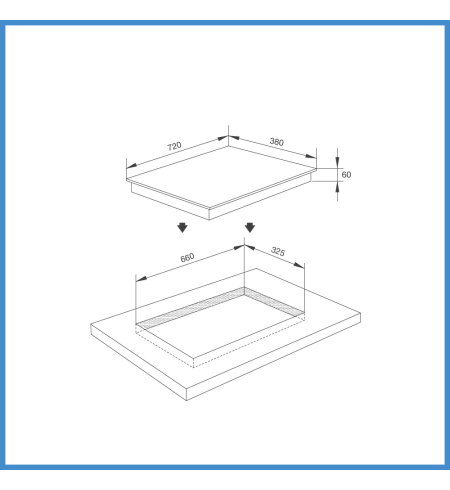 720
380
60
660
325