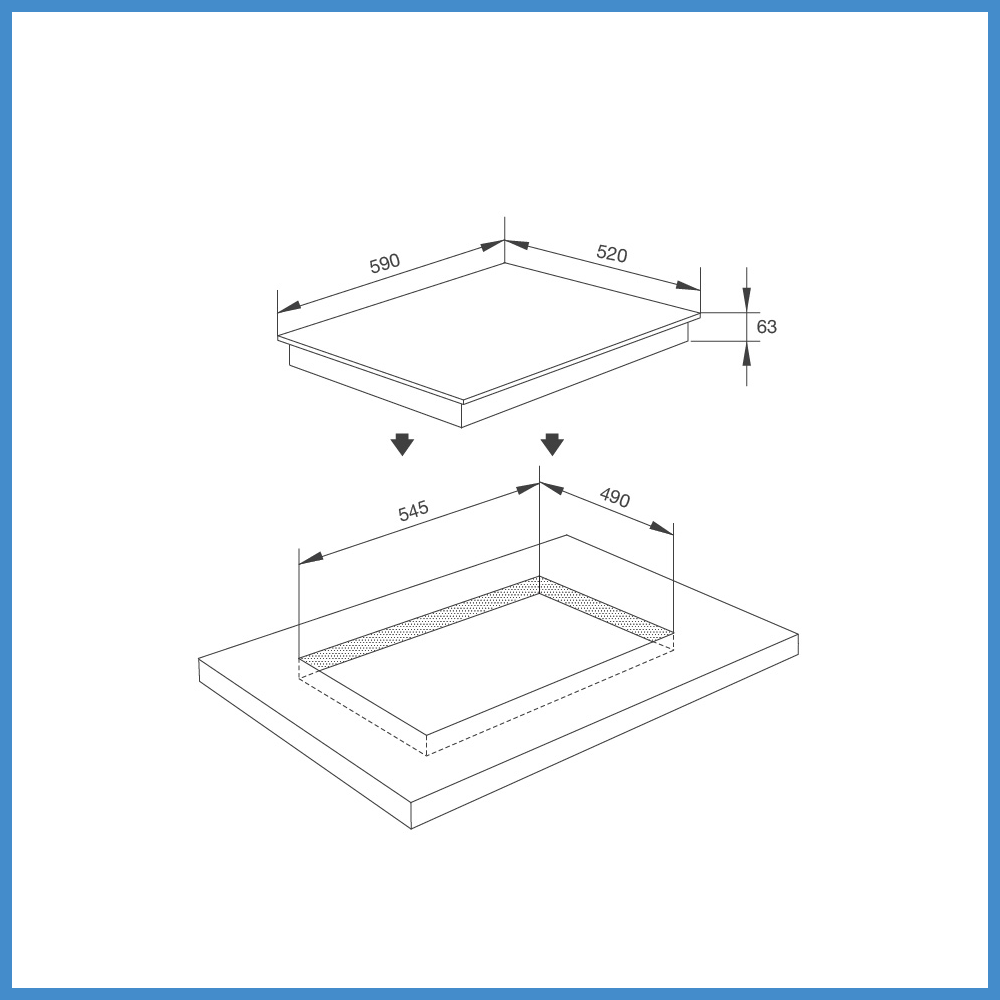 590
520
63
545
490